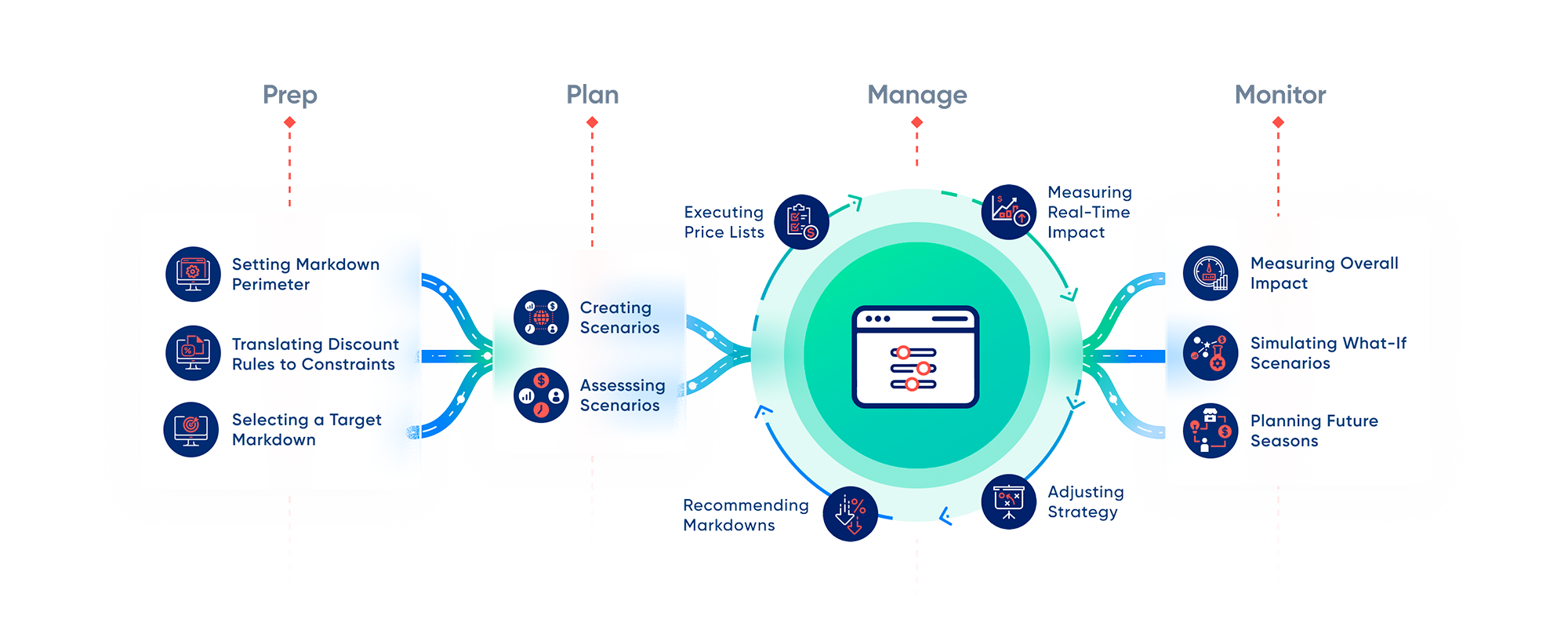 Prep

Setting Markdown Perimeter

Translating Discount Rules to Constraints

Selecting a Target Markdown

Plan

Creating Scenarios

Assesssing Scenarios

Manage

Executing Price Lists

Measuring Real-Time Impact

Adjusting Strategy

Recommending Markdowns

Monitor

Measuring Overall Impact

Simulating What-If Scenarios

Planning Future Seasons